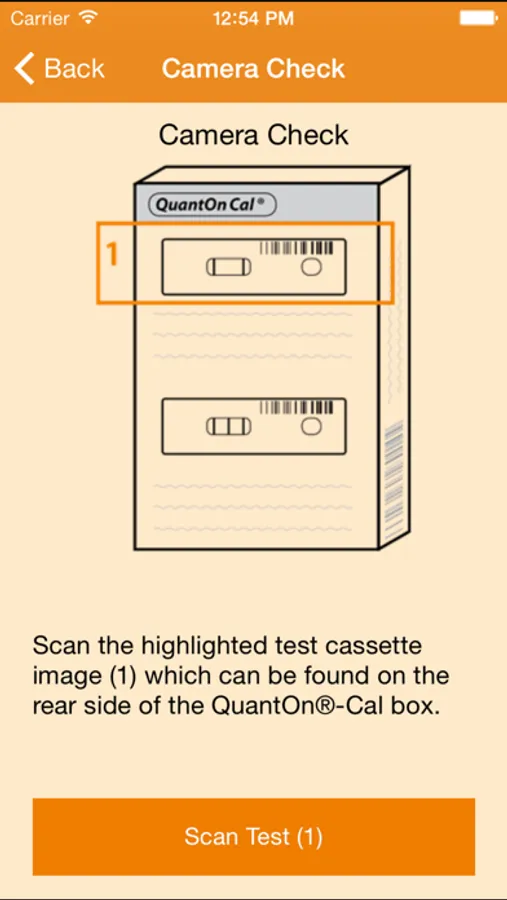 Carrier
12:54 PM

Back
Camera Check

Camera Check

QuantOn Cal®

1

Scan the highlighted test cassette image (1) which can be found on the rear side of the QuantOn®-Cal box.

Scan Test (1)