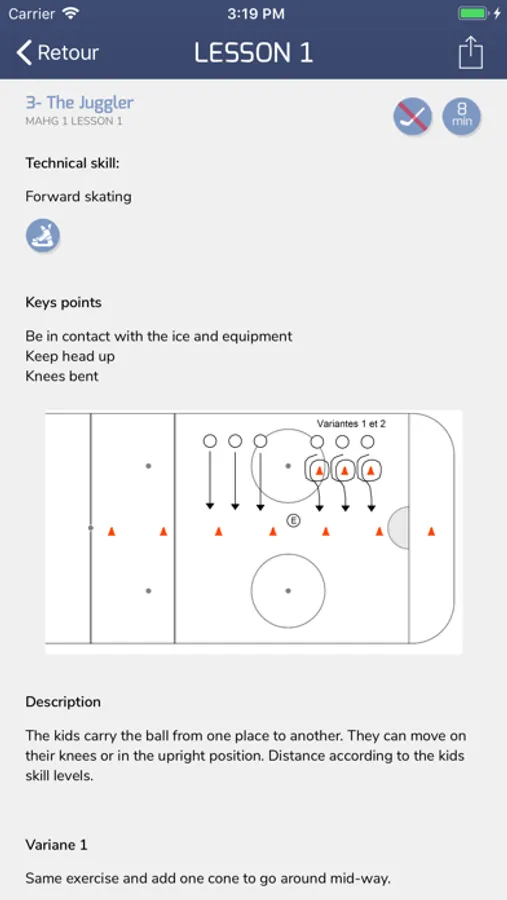 Carrier 3:19 PM

Retour LESSON 1

3- The Juggler
MAHG 1 LESSON 1

8 min

Technical skill:

Forward skating

Keys points

Be in contact with the ice and equipment
Keep head up
Knees bent

Variantes 1 et 2

E

Description

The kids carry the ball from one place to another. They can move on their knees or in the upright position. Distance according to the kids skill levels.

Variane 1

Same exercise and add one cone to go around mid-way.