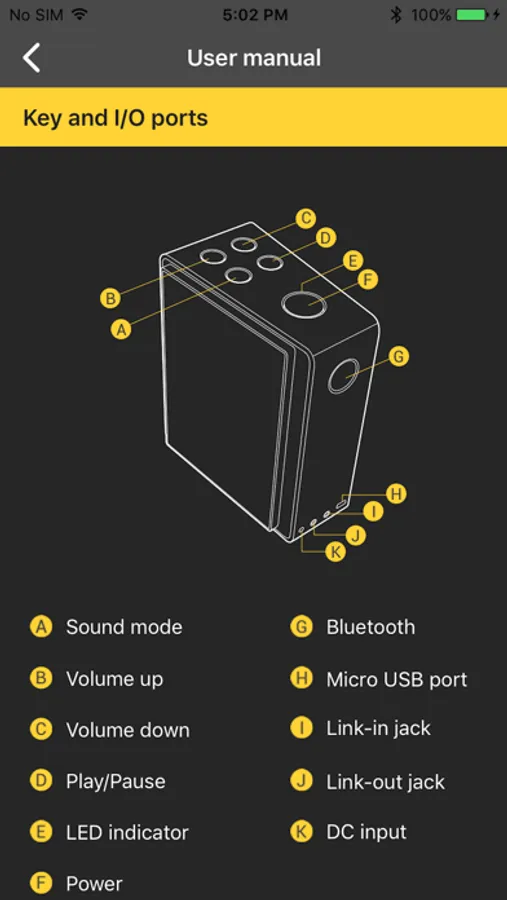 No SIM 5:02 PM 100%

User manual

Key and I/O ports

C D E F B A G H I J K

A Sound mode
B Volume up
C Volume down
D Play/Pause
E LED indicator
F Power

G Bluetooth
H Micro USB port
I Link-in jack
J Link-out jack
K DC input