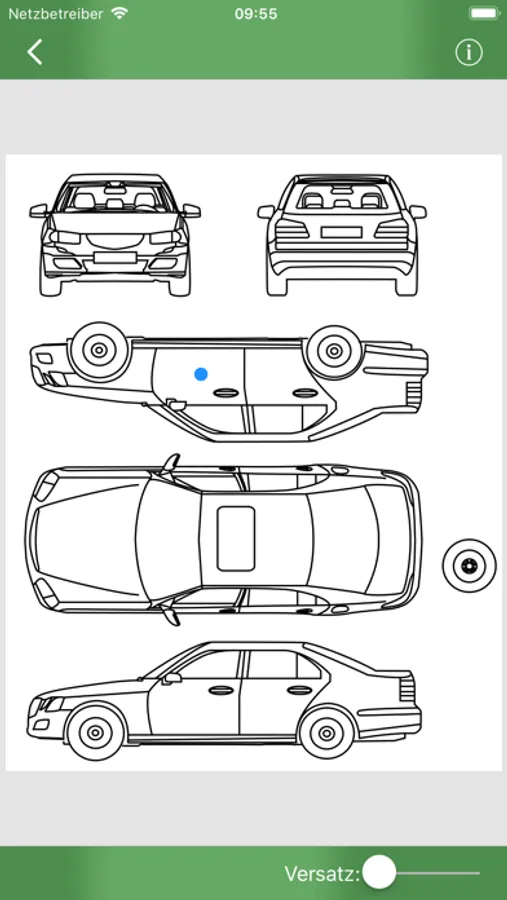 Netzbetreiber 09:55

Versatz: