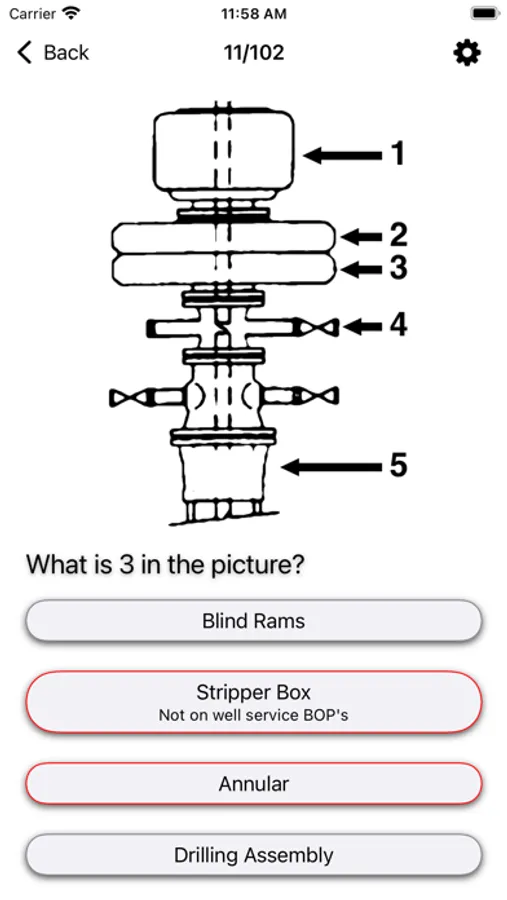 Carrier 11:58 AM

Back 11/102

1
2
3
4
5

What is 3 in the picture?

Blind Rams

Stripper Box
Not on well service BOP's

Annular

Drilling Assembly