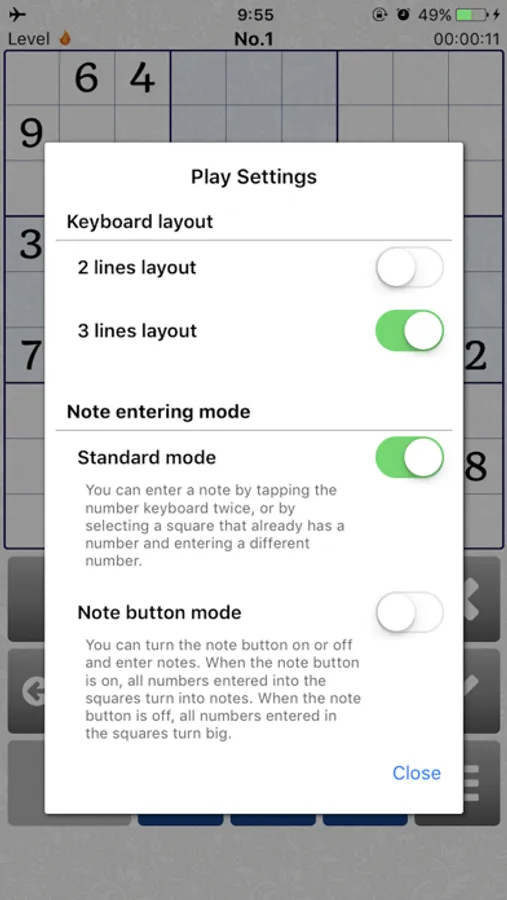 9:55
49%
Level
No.1
00:00:11

6 4
9
3
7 2
8

Play Settings

Keyboard layout

2 lines layout

3 lines layout

Note entering mode

Standard mode

You can enter a note by tapping the number keyboard twice, or by selecting a square that already has a number and entering a different number.

Note button mode

You can turn the note button on or off and enter notes. When the note button is on, all numbers entered into the squares turn into notes. When the note button is off, all numbers entered in the squares turn big.

Close