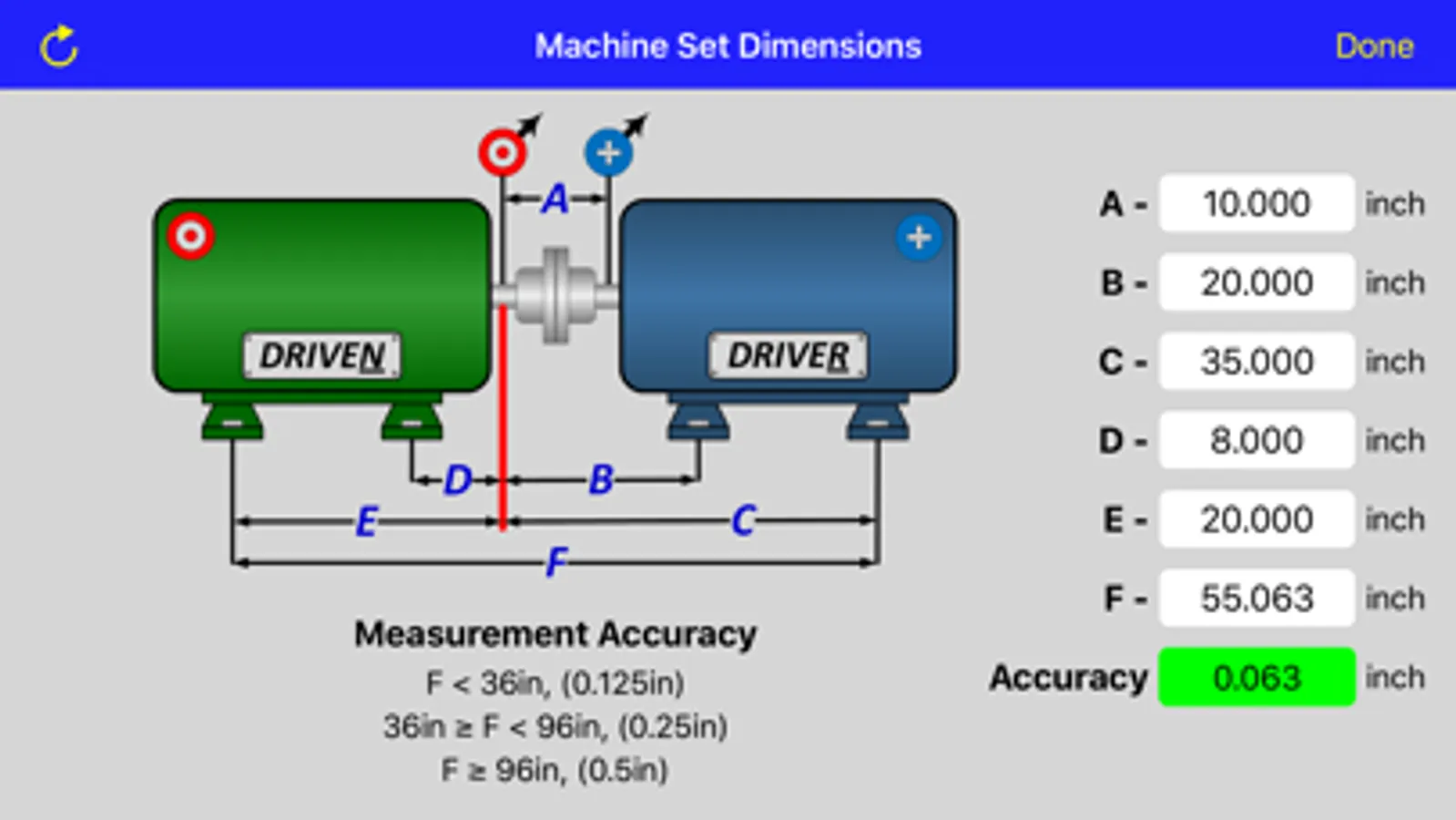 Machine Set Dimensions

Done

A

DRIVEN

DRIVER

D

B

E

C

F

Measurement Accuracy

F < 36in, (0.125in)

36in ≥ F < 96in, (0.25in)

F ≥ 96in, (0.5in)

A - 10.000 inch

B - 20.000 inch

C - 35.000 inch

D - 8.000 inch

E - 20.000 inch

F - 55.063 inch

Accuracy 0.063 inch