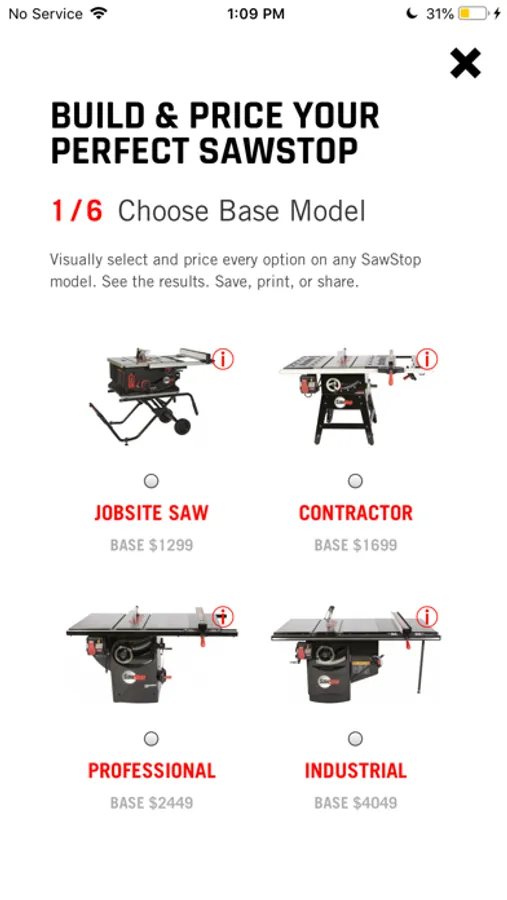 No Service 1:09 PM 31%

BUILD & PRICE YOUR PERFECT SAWSTOP

1/6 Choose Base Model

Visually select and price every option on any SawStop model. See the results. Save, print, or share.

JOBSITE SAW
BASE $1299

CONTRACTOR
BASE $1699

PROFESSIONAL
BASE $2449

INDUSTRIAL
BASE $4049