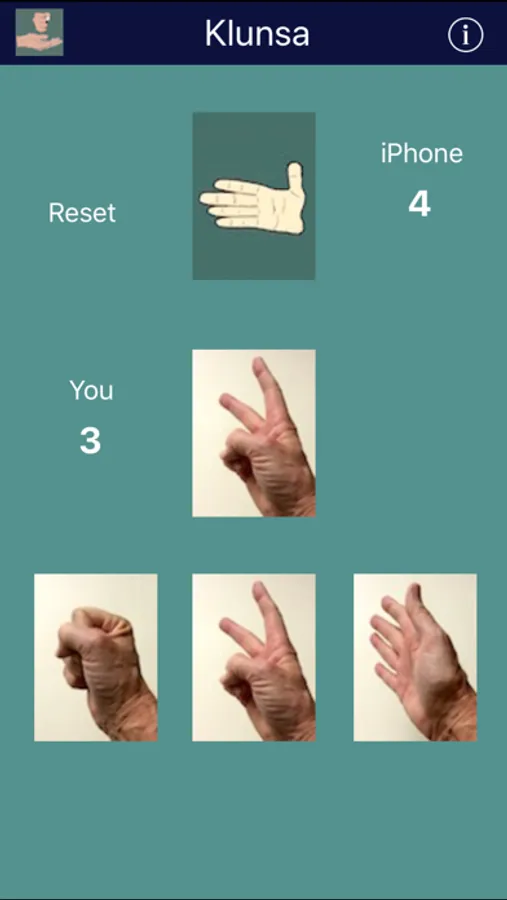 Klunsa

i

Reset

iPhone
4

You
3