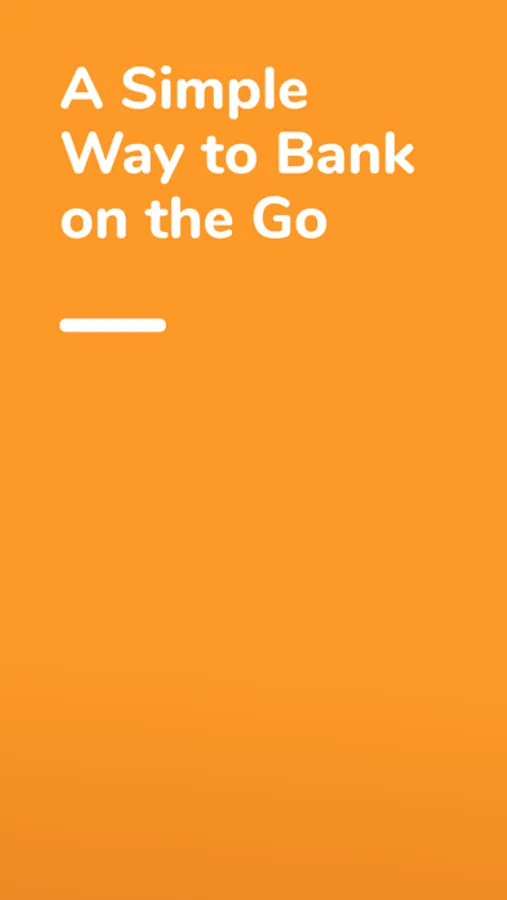 A Simple Way to Bank on the Go