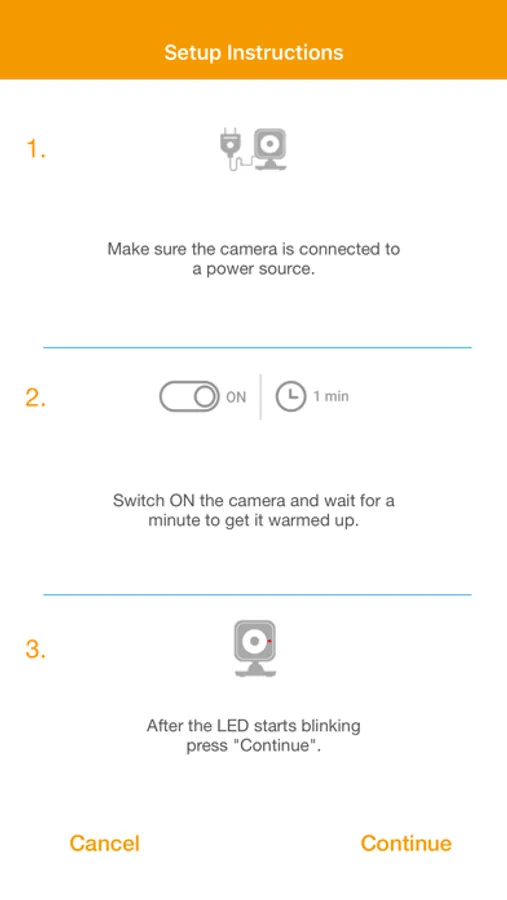 Setup Instructions

1.

Make sure the camera is connected to a power source.

2.

ON

1 min

Switch ON the camera and wait for a minute to get it warmed up.

3.

After the LED starts blinking press "Continue".

Cancel

Continue