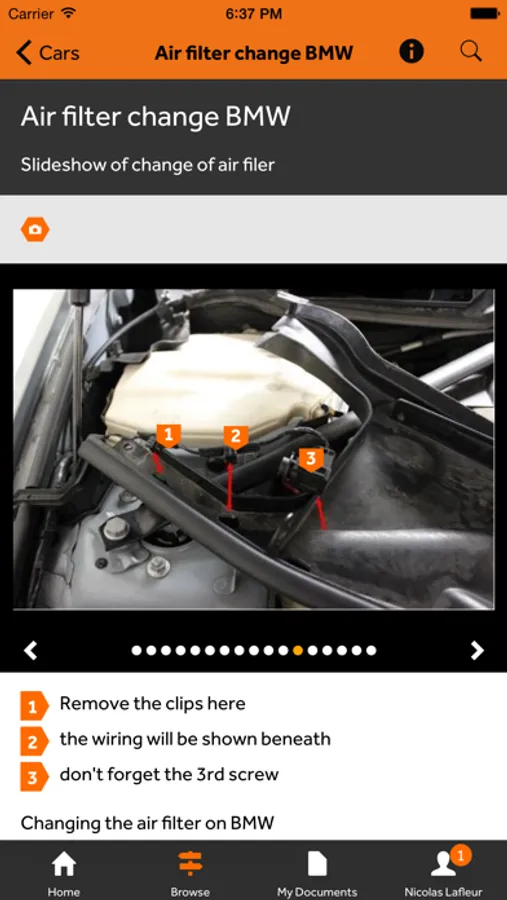 Carrier 6:37 PM

Cars Air filter change BMW

Air filter change BMW

Slideshow of change of air filer

1 2 3

1 Remove the clips here

2 the wiring will be shown beneath

3 don't forget the 3rd screw

Changing the air filter on BMW

Home Browse My Documents 1 Nicolas Lafleur