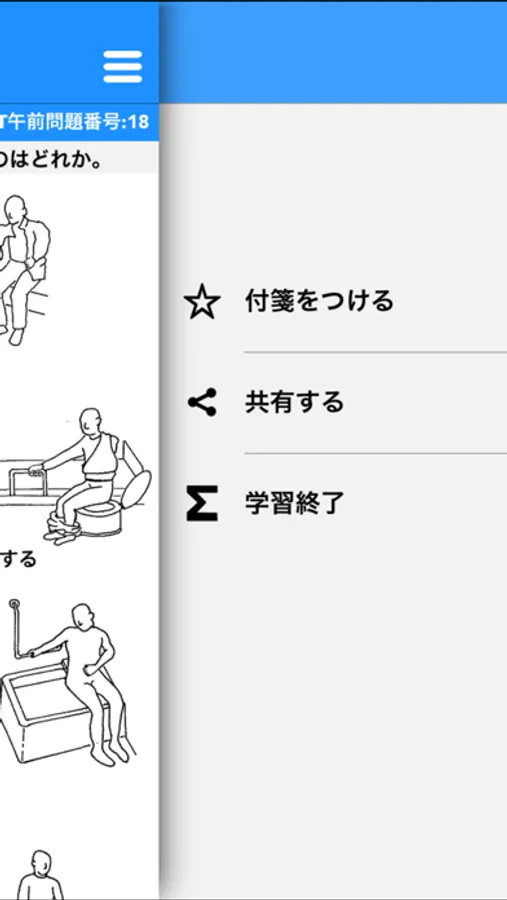 T午前問題番号:18

のはどれか。

する

付箋をつける

共有する

学習終了