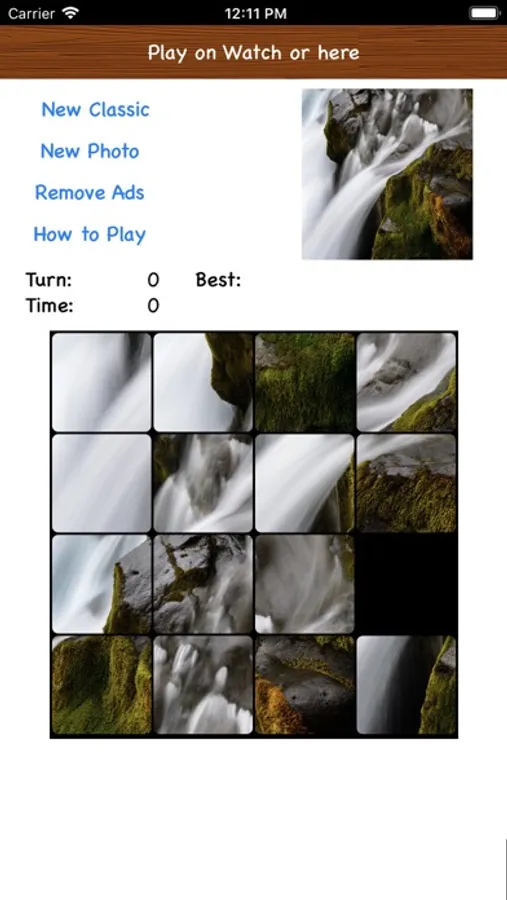 Carrier
12:11 PM

Play on Watch or here

New Classic
New Photo
Remove Ads
How to Play

Turn: 0 Best:
Time: 0