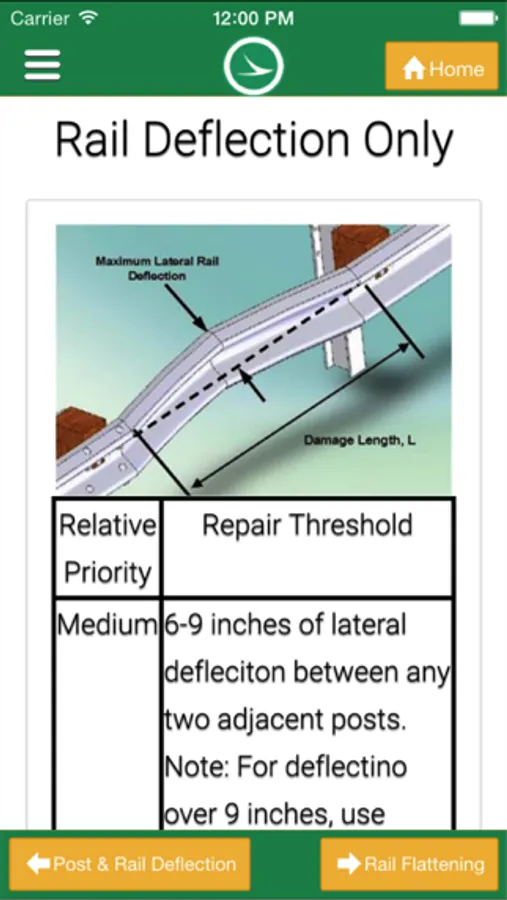 Carrier 12:00 PM

Home

Rail Deflection Only

Maximum Lateral Rail Deflection

Damage Length, L

| Relative Priority | Repair Threshold |
|---|---|
| Medium | 6-9 inches of lateral defleciton between any two adjacent posts. Note: For deflectino over 9 inches, use |

Post & Rail Deflection

Rail Flattening