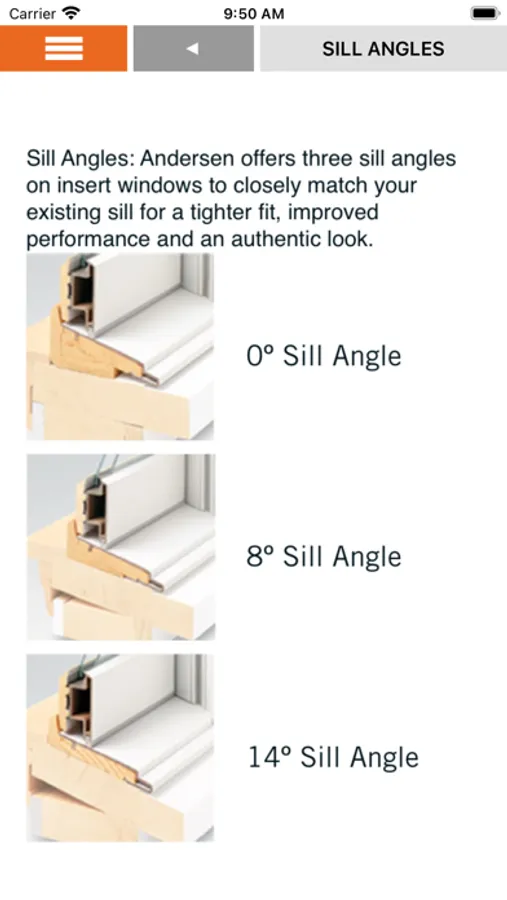 Carrier 9:50 AM

SILL ANGLES

Sill Angles: Andersen offers three sill angles on insert windows to closely match your existing sill for a tighter fit, improved performance and an authentic look.

0° Sill Angle

8° Sill Angle

14° Sill Angle