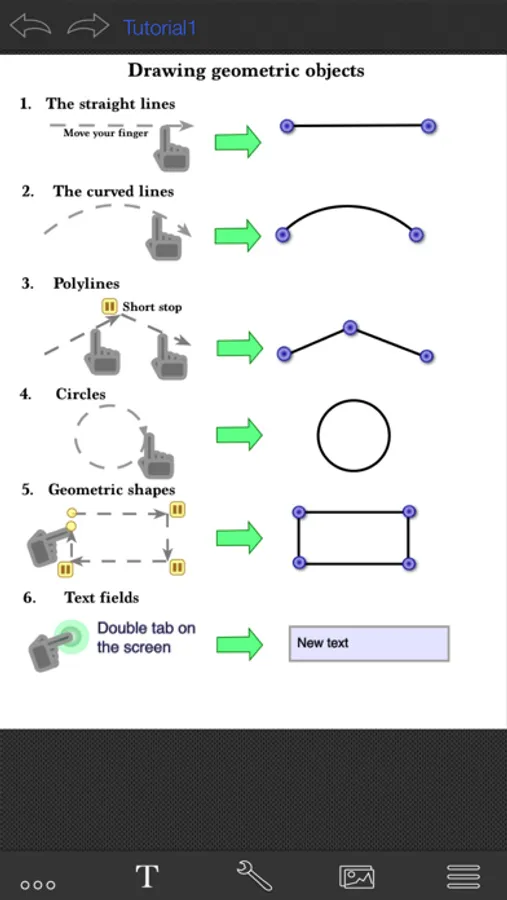 Tutorial1

Drawing geometric objects

1. The straight lines

Move your finger

2. The curved lines

3. Polylines

Short stop

4. Circles

5. Geometric shapes

6. Text fields

Double tab on the screen

New text

T