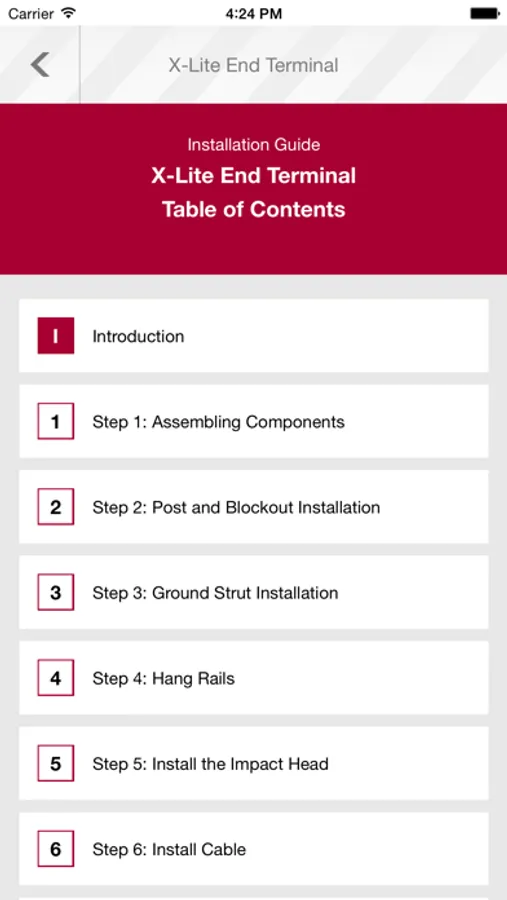 Carrier 4:24 PM

X-Lite End Terminal

Installation Guide
X-Lite End Terminal
Table of Contents

I Introduction

1 Step 1: Assembling Components

2 Step 2: Post and Blockout Installation

3 Step 3: Ground Strut Installation

4 Step 4: Hang Rails

5 Step 5: Install the Impact Head

6 Step 6: Install Cable